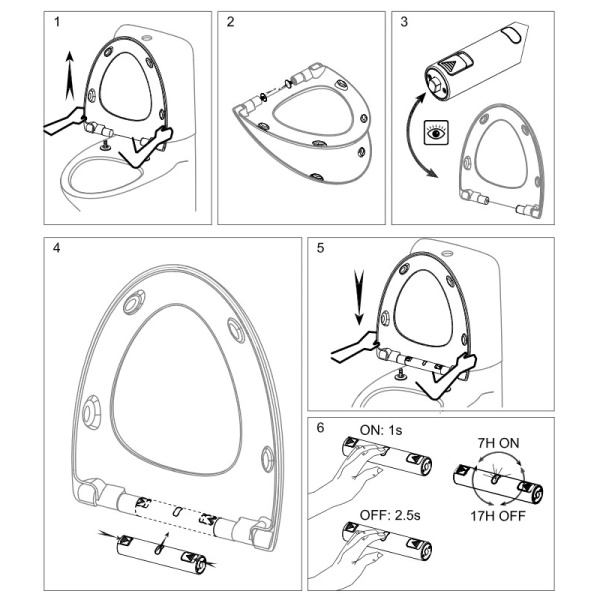 1

2

3

4

5

6

ON: 1s

7H ON

17H OFF

OFF: 2.5s